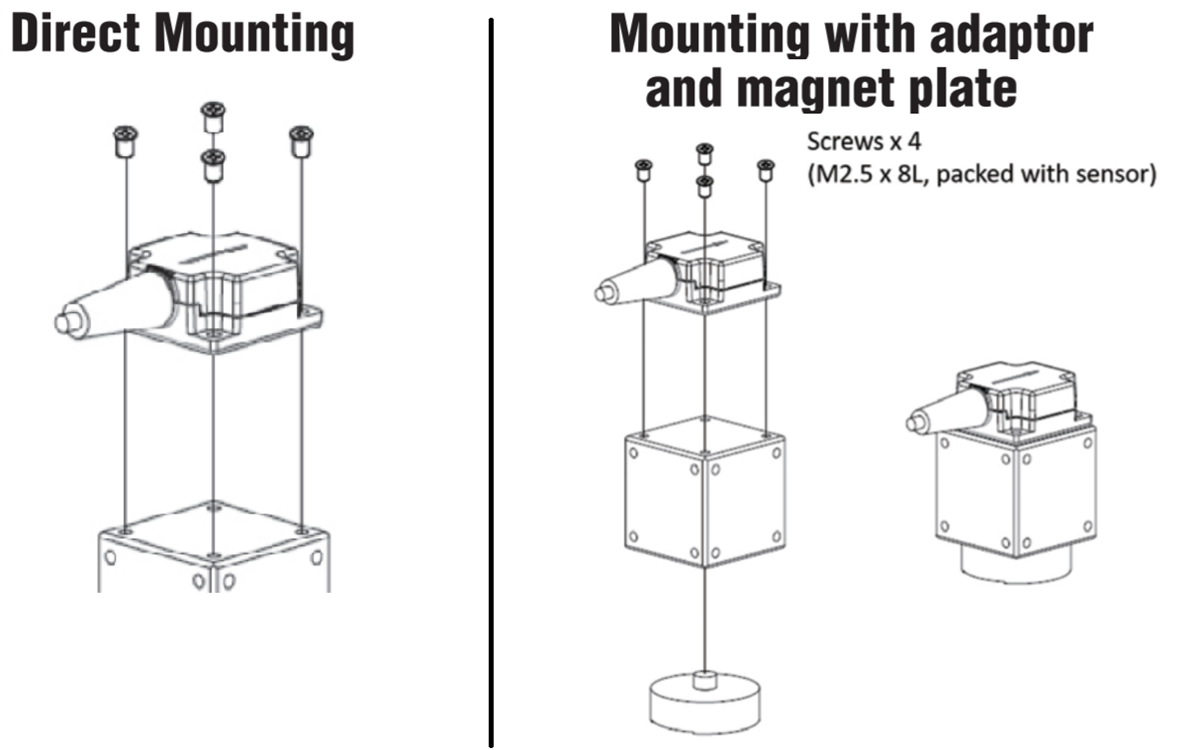 Direct Mounting

Mounting with adaptor and magnet plate

Screws x 4
(M2.5 x 8L, packed with sensor)